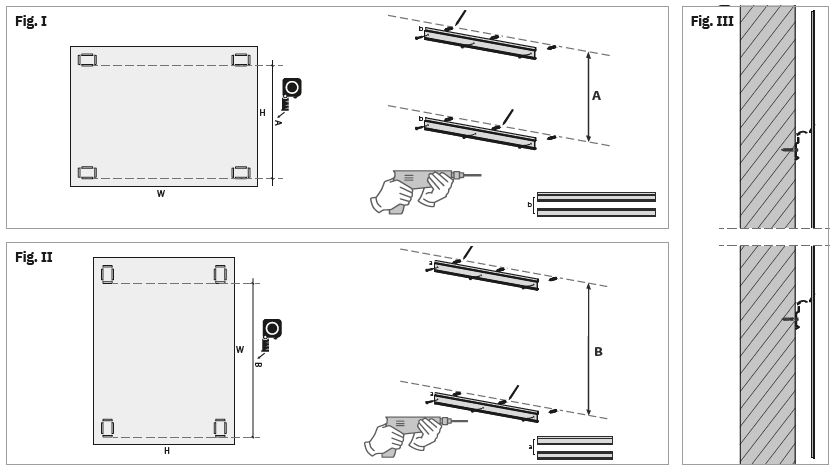 Fig. I

H

A

W

b

b

A

b

Fig. II

W

B

H

a

a

B

a

Fig. III