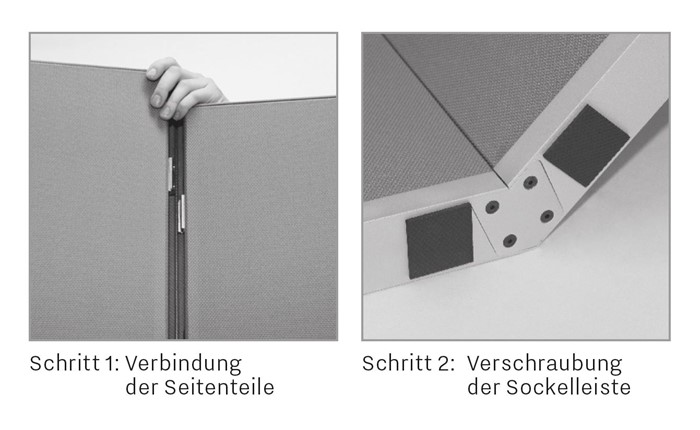 Schritt 1: Verbindung der Seitenteile

Schritt 2: Verschraubung der Sockelleiste